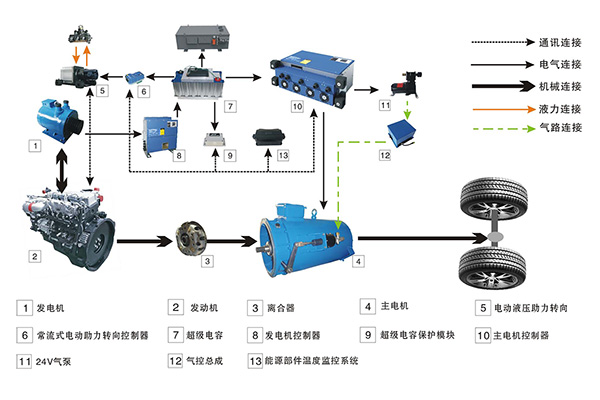 通讯连接
电气连接
机械连接
液力连接
气路连接

5
6
7
10
11
1
8
9
13
12
2
3
4

1 发电机
2 发动机
3 离合器
4 主电机
5 电动液压助力转向
6 常流式电动助力转向控制器
7 超级电容
8 发电机控制器
9 超级电容保护模块
10 主电机控制器
11 24V气泵
12 气控总成
13 能源部件温度监控系统