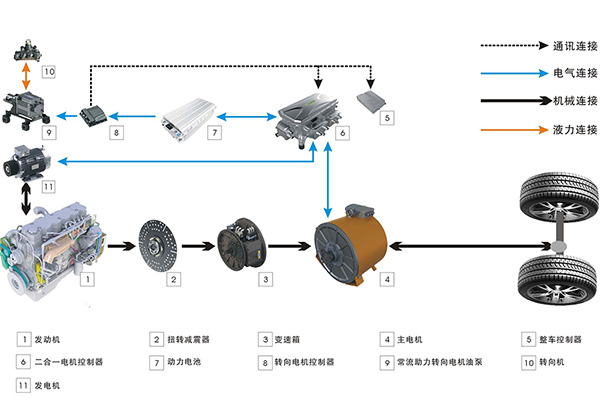 通讯连接
电气连接
机械连接
液力连接

10
9
8
7
6
5
11
1
2
3
4

1 发动机
2 扭转减震器
3 变速箱
4 主电机
5 整车控制器
6 二合一电机控制器
7 动力电池
8 转向电机控制器
9 常流助力转向电机油泵
10 转向机
11 发电机